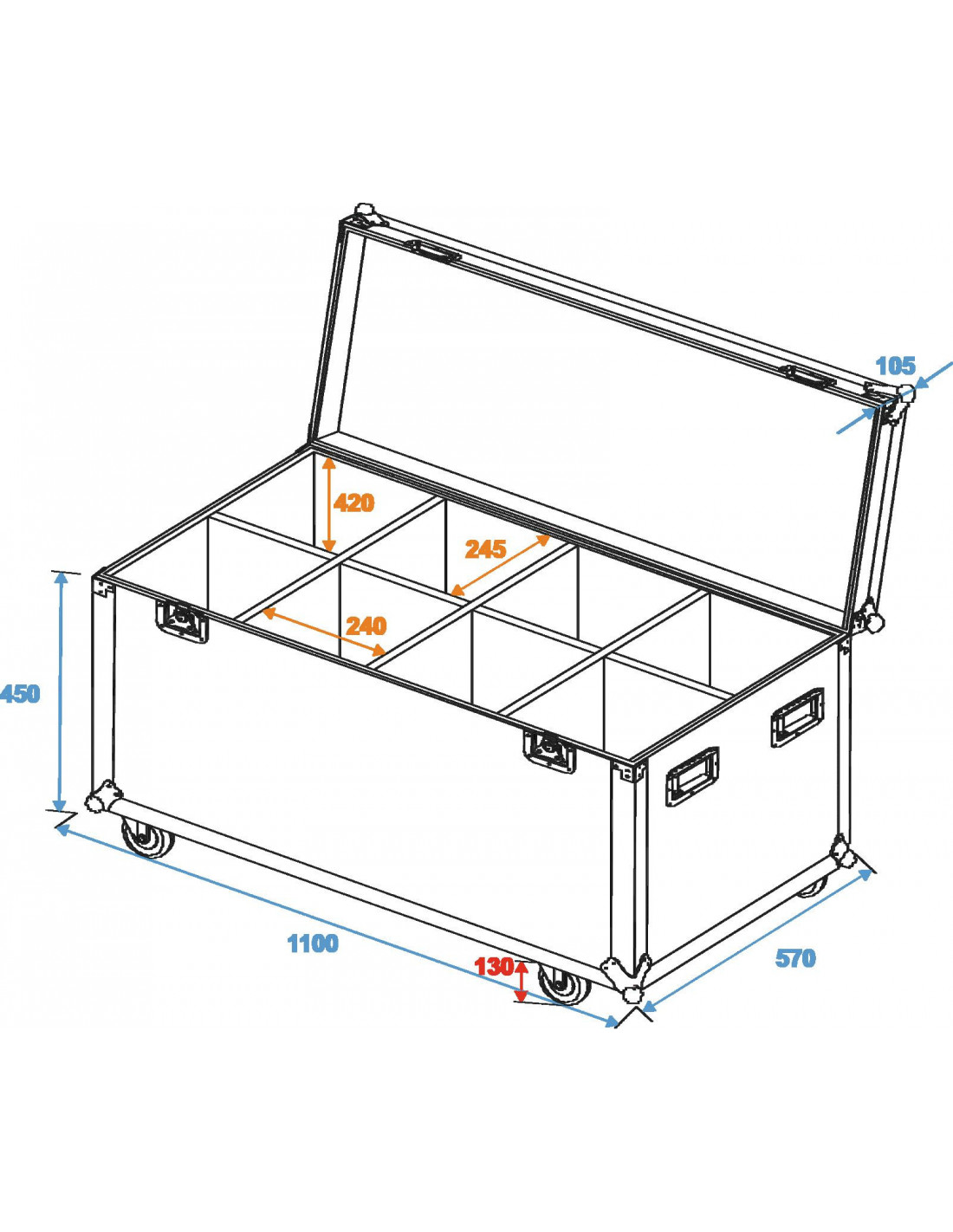 105
420
245
240
450
1100
130
570