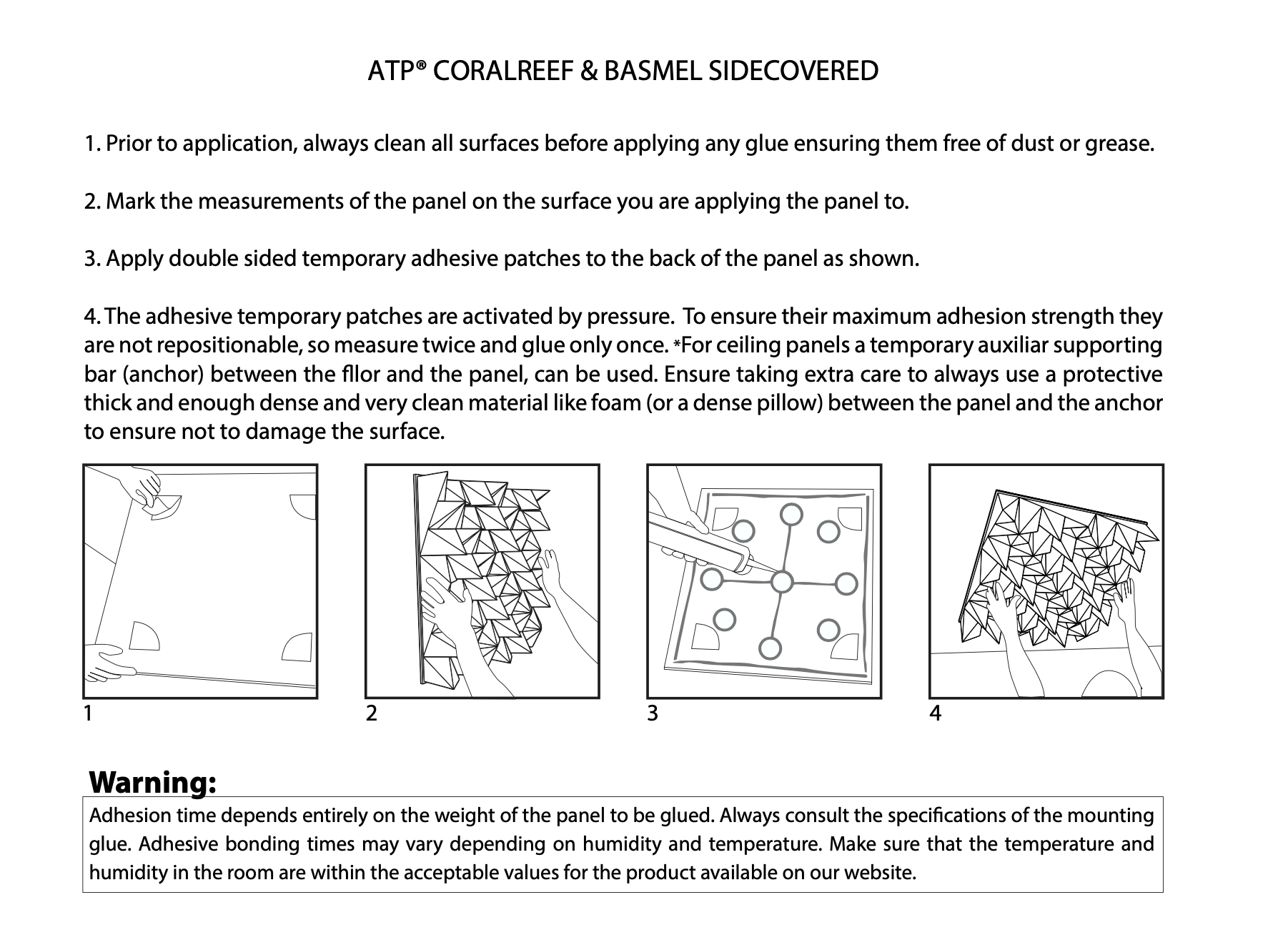 ATP® CORALREEF & BASMEL SIDECOVERED

1. Prior to application, always clean all surfaces before applying any glue ensuring them free of dust or grease.

2. Mark the measurements of the panel on the surface you are applying the panel to.

3. Apply double sided temporary adhesive patches to the back of the panel as shown.

4. The adhesive temporary patches are activated by pressure. To ensure their maximum adhesion strength they are not repositionable, so measure twice and glue only once. *For ceiling panels a temporary auxiliar supporting bar (anchor) between the fllor and the panel, can be used. Ensure taking extra care to always use a protective thick and enough dense and very clean material like foam (or a dense pillow) between the panel and the anchor to ensure not to damage the surface.

1

2

3

4

Warning:

Adhesion time depends entirely on the weight of the panel to be glued. Always consult the specifications of the mounting glue. Adhesive bonding times may vary depending on humidity and temperature. Make sure that the temperature and humidity in the room are within the acceptable values for the product available on our website.